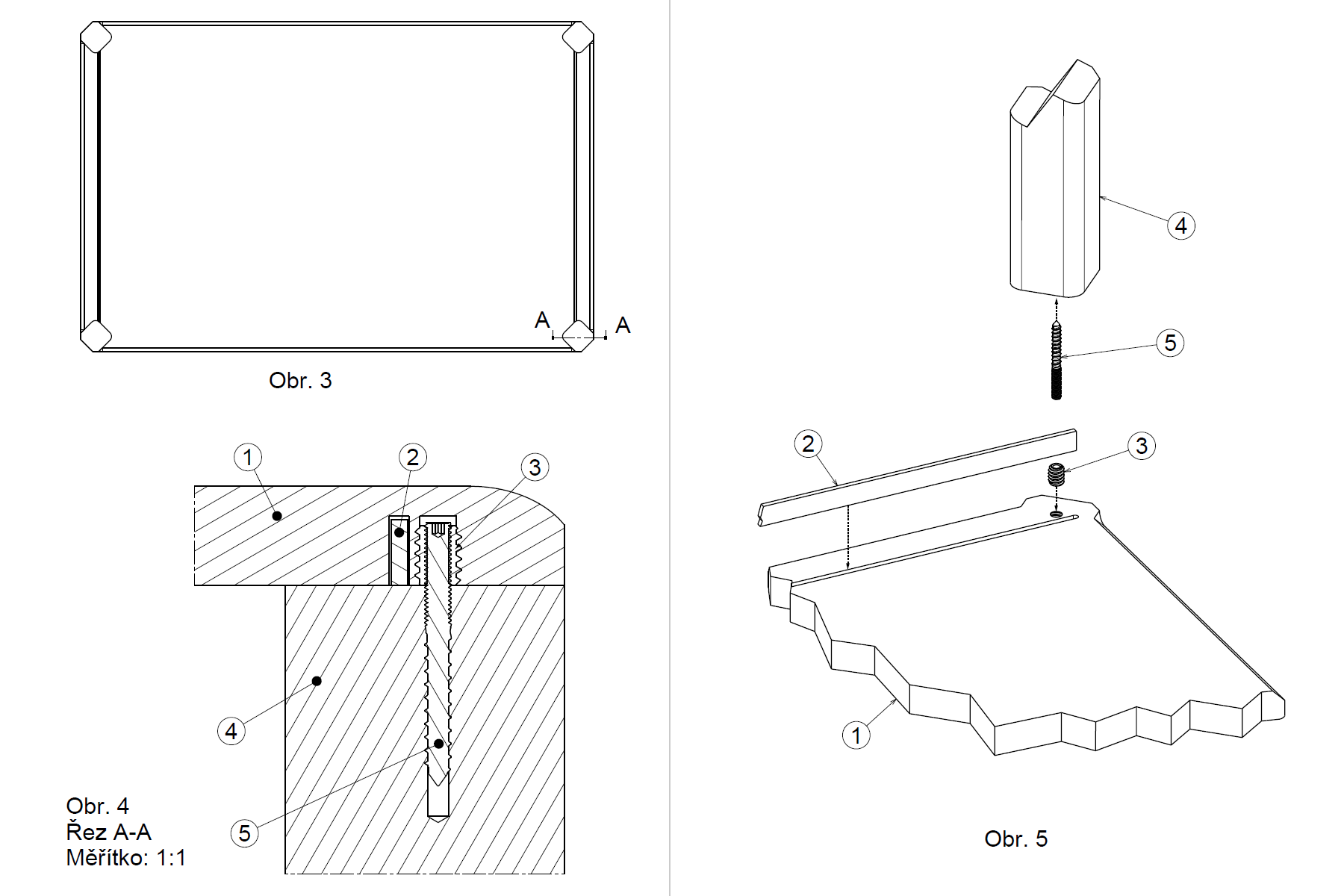 A
A
Obr. 3

1
2
3
4
5
Obr. 4
Řez A-A
Měřítko: 1:1

4
5
2
3
1
Obr. 5