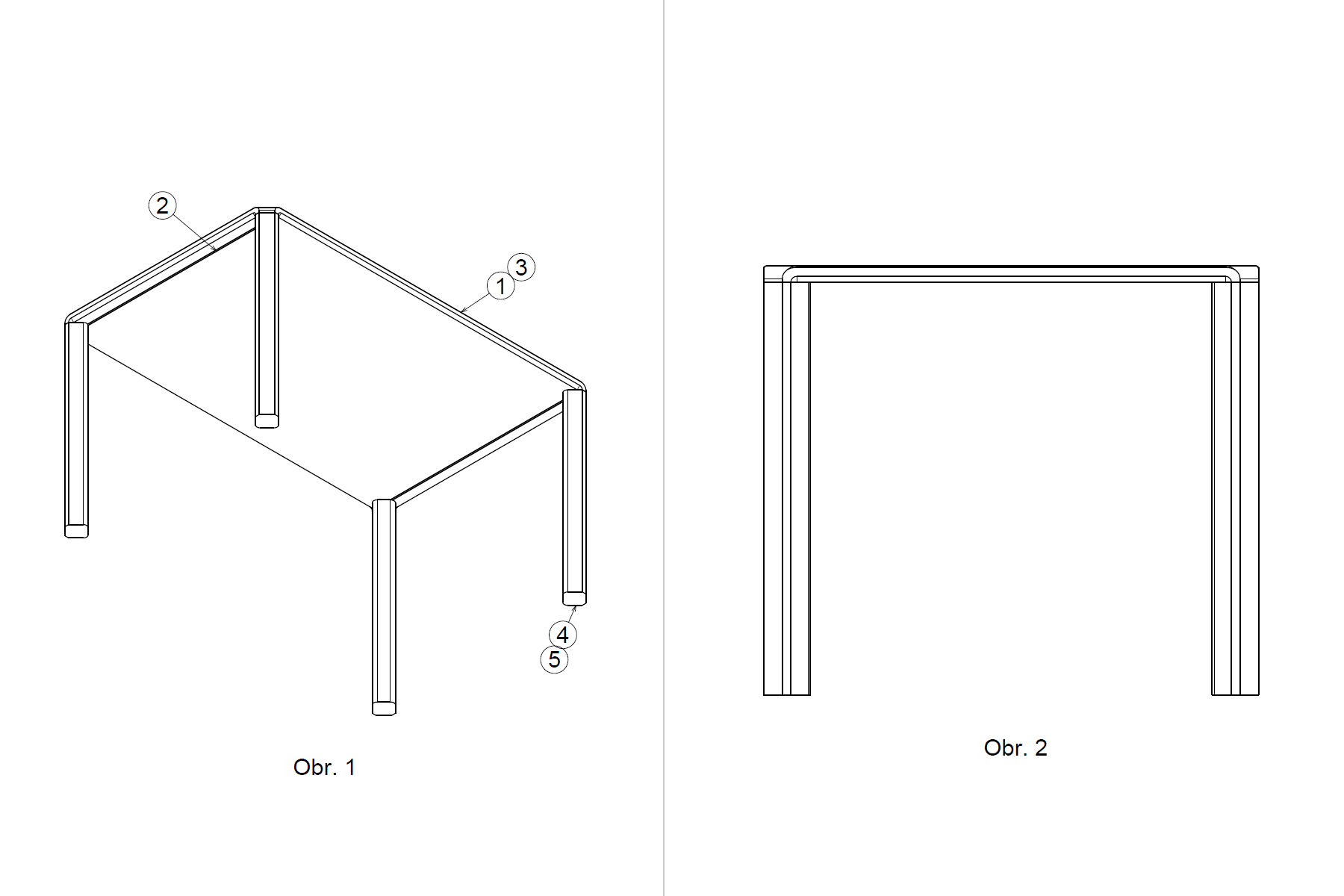 2

3

1

4

5

Obr. 1

Obr. 2